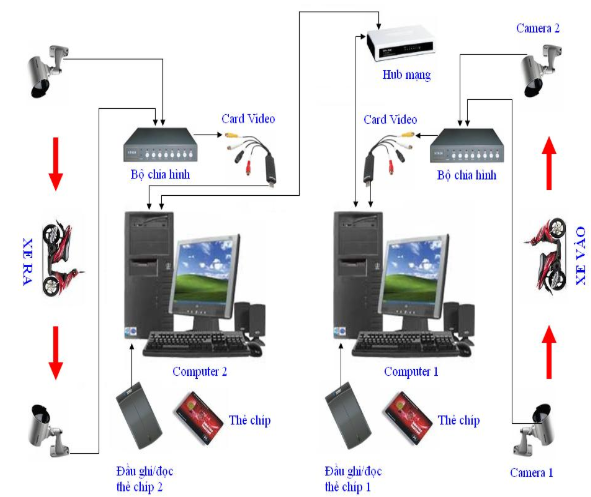 Camera 2

Hub mạng

Card Video

Card Video

Bộ chia hình

Bộ chia hình

XE RA

XE VÀO

Computer 2

Computer 1

Thẻ chíp

Thẻ chíp

Đầu ghi/đọc thẻ chíp 2

Đầu ghi/đọc thẻ chíp 1

Camera 1