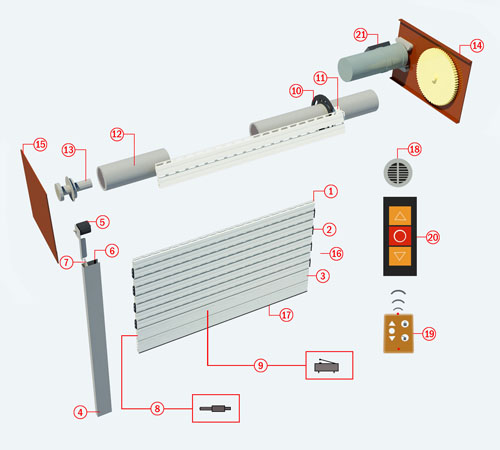 21
14
11
10
12
15
13
18
1
5
2
20
6
16
7
3
17
19
9
8
4